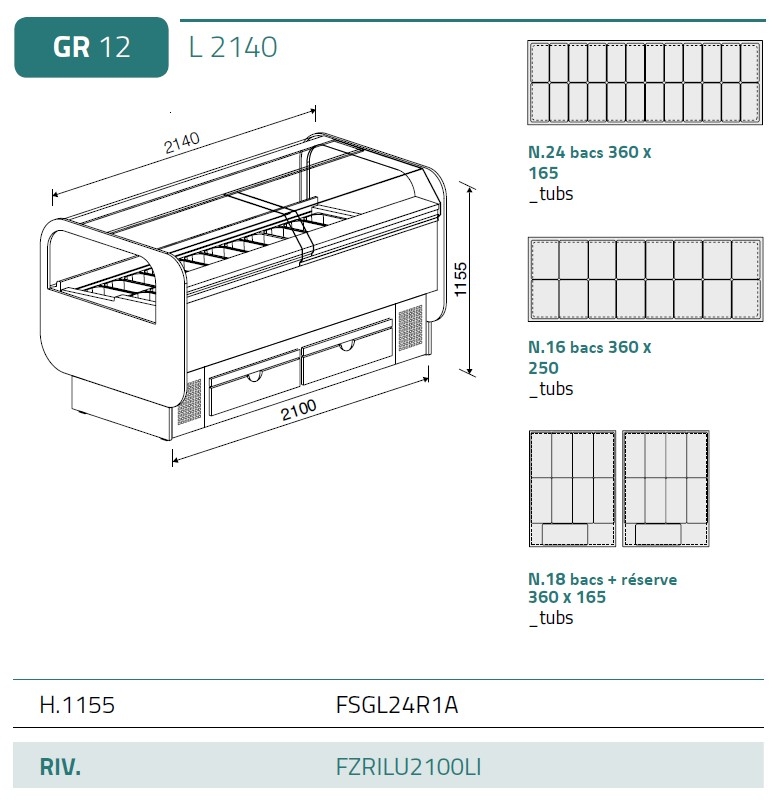 GR 12

L 2140

2140

1155

2100

N.24 bacs 360 x 165
_tubs

N.16 bacs 360 x 250
_tubs

N.18 bacs + réserve 360 x 165
_tubs

| H.1155 | FSGL24R1A |
|---|---|
| RIV. | FZRILU2100LI |