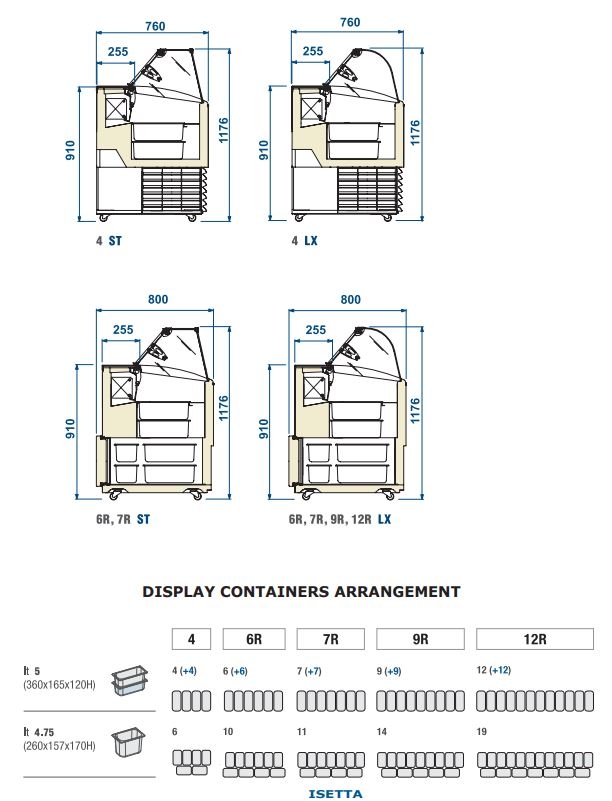 760
255
910
1176
4 ST

760
255
910
1176
4 LX

800
255
910
1176
6R, 7R ST

800
255
910
1176
6R, 7R, 9R, 12R LX

DISPLAY CONTAINERS ARRANGEMENT

| | 4 | 6R | 7R | 9R | 12R |
|---|---|---|---|---|---|
| lt 5 (360x165x120H) | 4 (+4) | 6 (+6) | 7 (+7) | 9 (+9) | 12 (+12) |
| lt 4.75 (260x157x170H) | 6 | 10 | 11 | 14 | 19 |

ISETTA