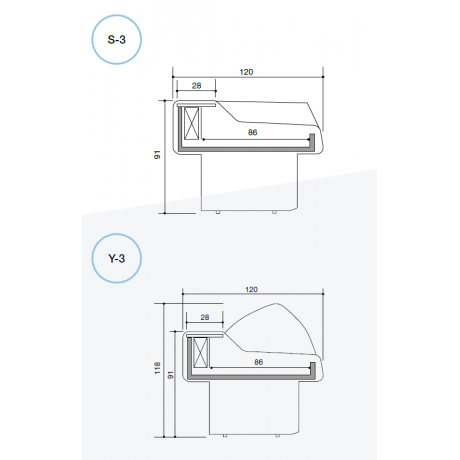 S-3

120

28

86

91

Y-3

120

28

86

118

91